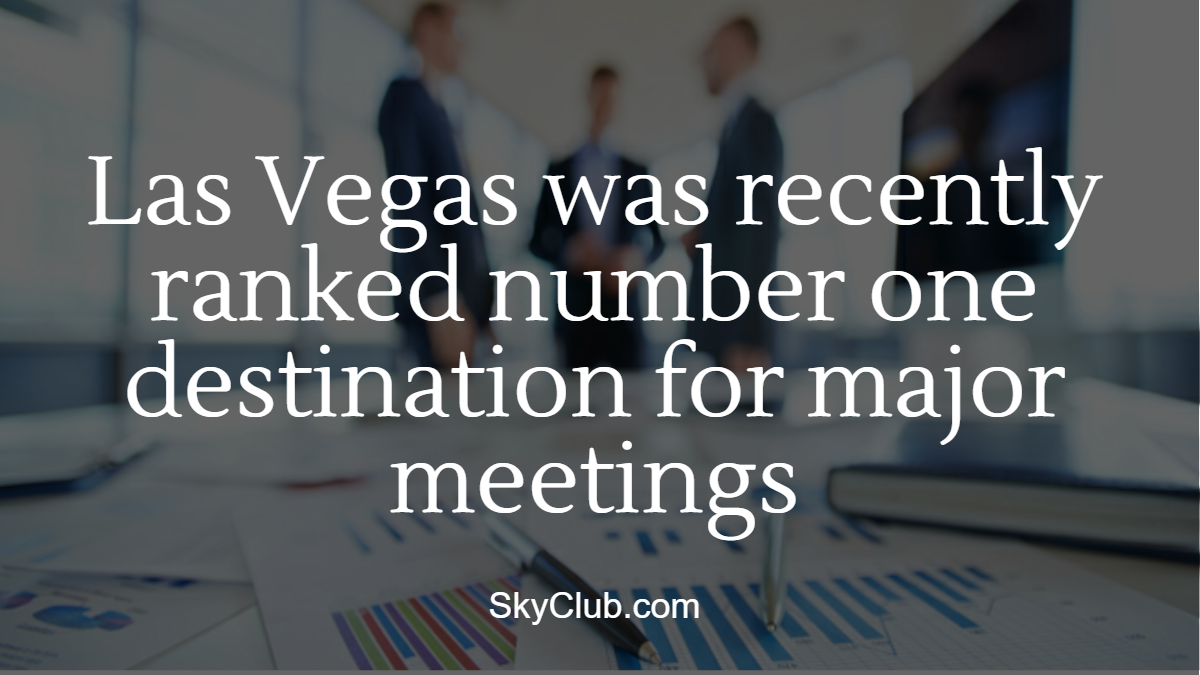 Las Vegas was recently ranked number one destination for major meetings

SkyClub.com